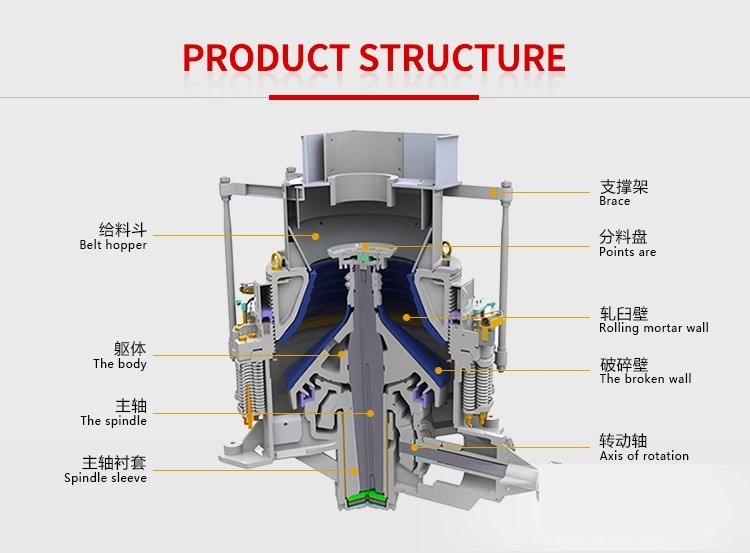 PRODUCT STRUCTURE

给料斗
Belt hopper

躯体
The body

主轴
The spindle

主轴衬套
Spindle sleeve

支撑架
Brace

分料盘
Points are

轧臼壁
Rolling mortar wall

破碎壁
The broken wall

转动轴
Axis of rotation